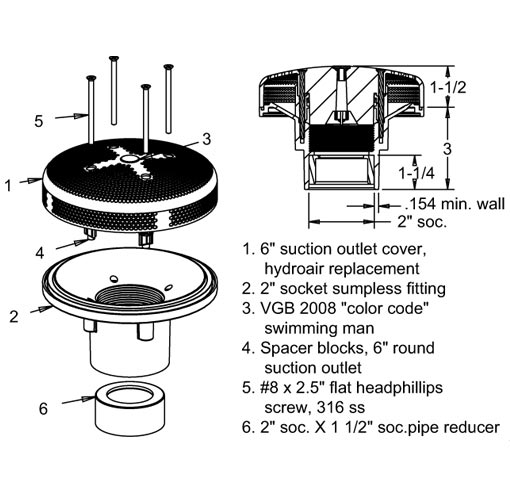 5

3

1

4

2

6

1-1/2

3

1-1/4

.154 min. wall

2" soc.

1. 6" suction outlet cover, hydroair replacement
2. 2" socket sumpless fitting
3. VGB 2008 "color code" swimming man
4. Spacer blocks, 6" round suction outlet
5. #8 x 2.5" flat headphillips screw, 316 ss
6. 2" soc. X 1 1/2" soc.pipe reducer