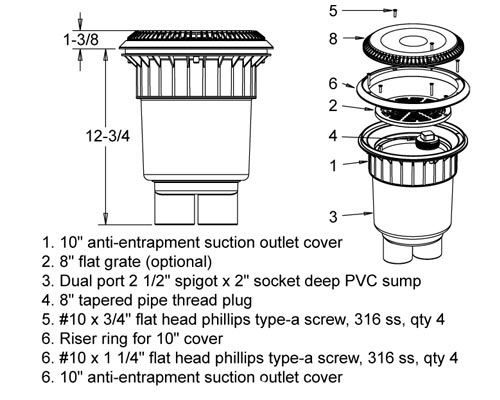 1-3/8

12-3/4

5

8

6

2

4

1

3

1. 10" anti-entrapment suction outlet cover
2. 8" flat grate (optional)
3. Dual port 2 1/2" spigot x 2" socket deep PVC sump
4. 8" tapered pipe thread plug
5. #10 x 3/4" flat head phillips type-a screw, 316 ss, qty 4
6. Riser ring for 10" cover
6. #10 x 1 1/4" flat head phillips type-a screw, 316 ss, qty 4
6. 10" anti-entrapment suction outlet cover