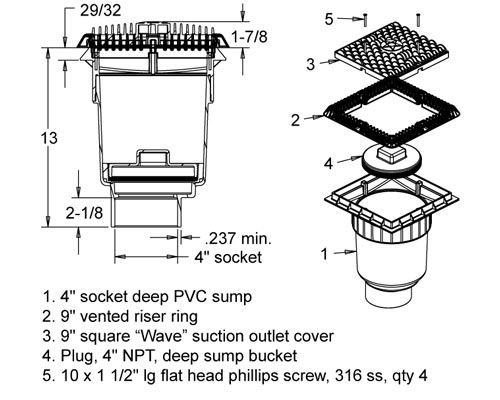 29/32

1-7/8

13

2-1/8

.237 min.

4" socket

5

3

2

4

1

1. 4" socket deep PVC sump
2. 9" vented riser ring
3. 9" square “Wave” suction outlet cover
4. Plug, 4" NPT, deep sump bucket
5. 10 x 1 1/2" lg flat head phillips screw, 316 ss, qty 4