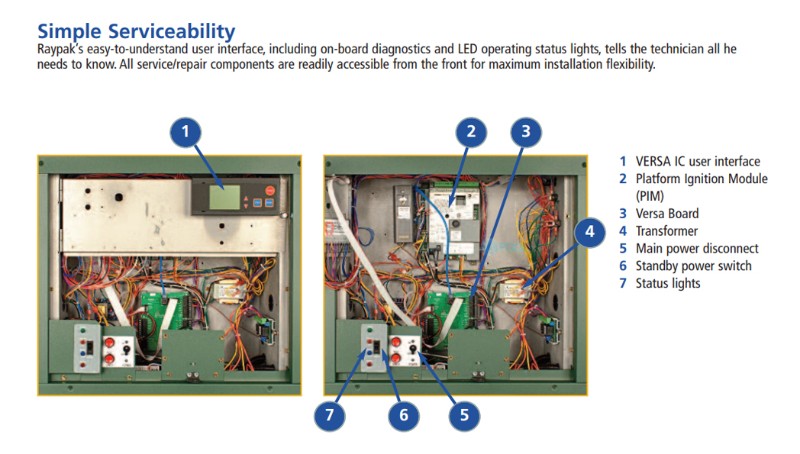 Simple Serviceability
Raypak's easy-to-understand user interface, including on-board diagnostics and LED operating status lights, tells the technician all he needs to know. All service/repair components are readily accessible from the front for maximum installation flexibility.

1

2

3

4

7

6

5

1 VERSA IC user interface
2 Platform Ignition Module (PIM)
3 Versa Board
4 Transformer
5 Main power disconnect
6 Standby power switch
7 Status lights