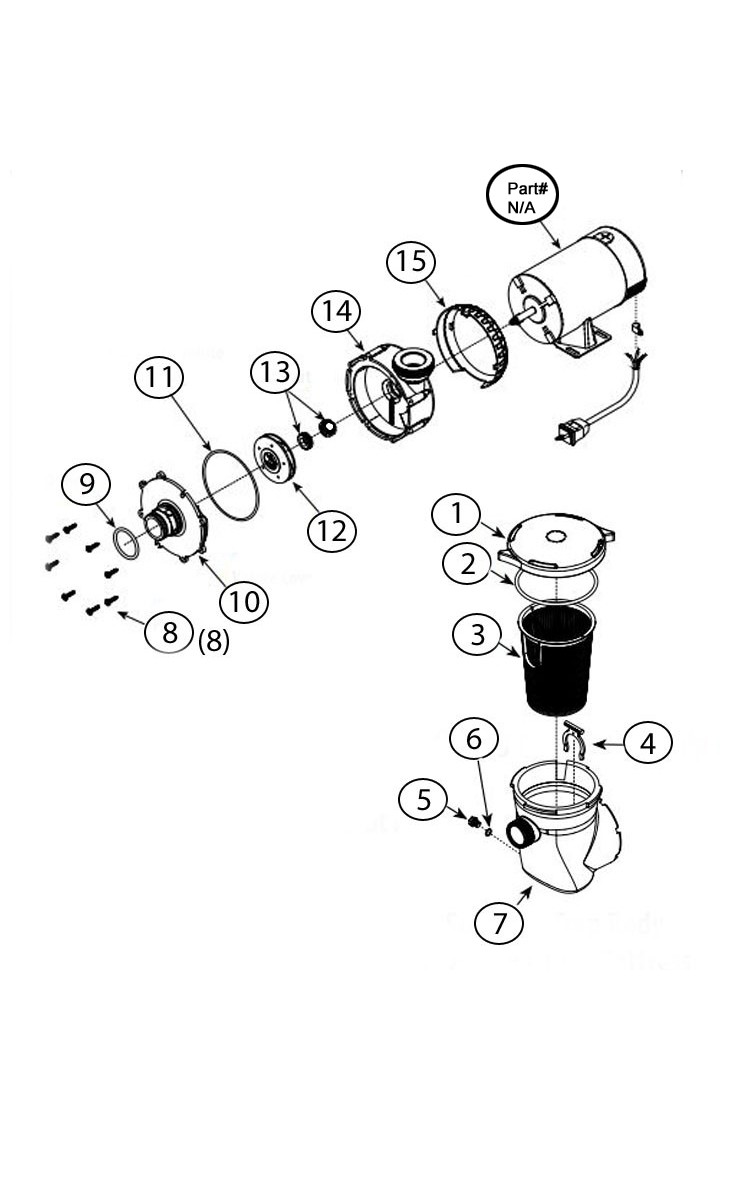 Part# N/A

15

14

13

11

12

9

10

8 (8)

1

2

3

4

6

5

7