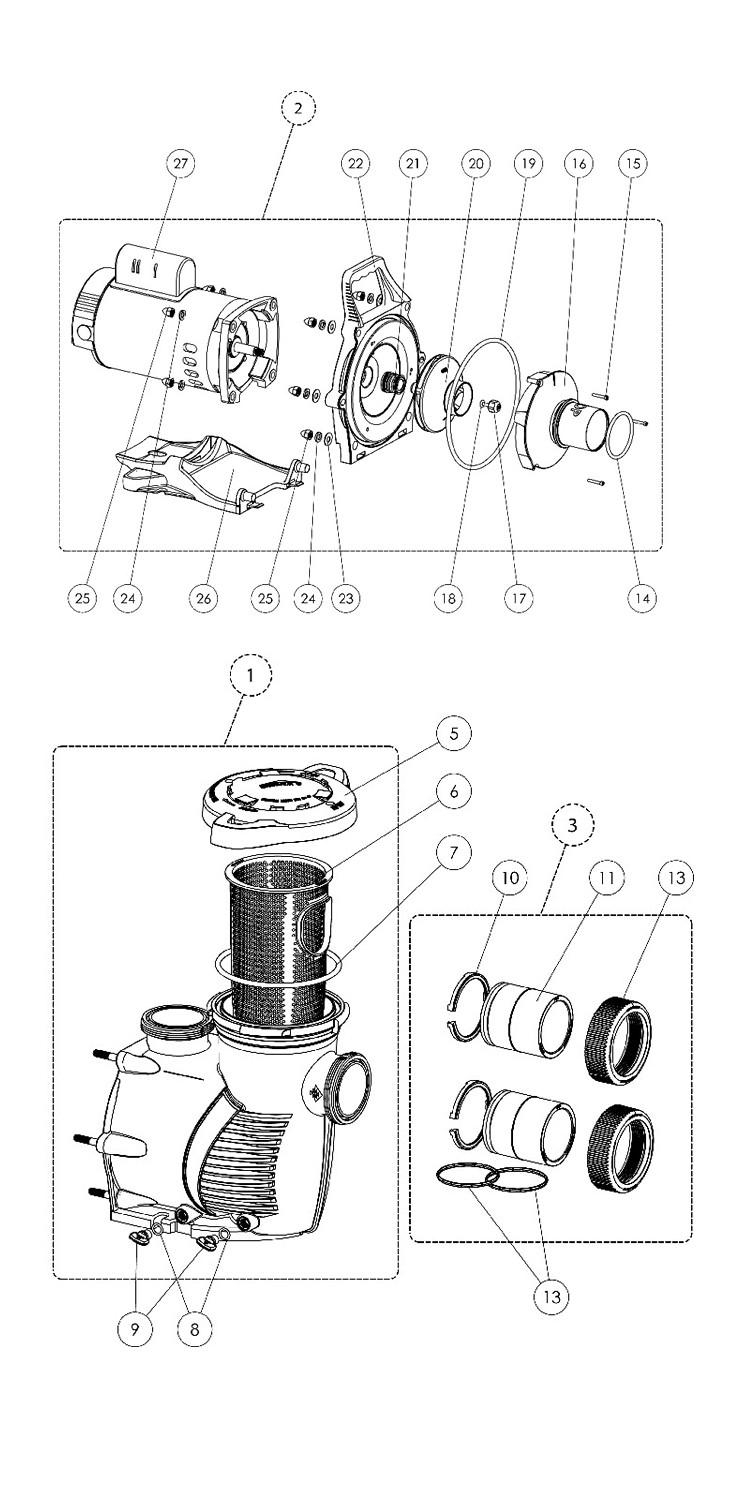 2

27
22
21
20
19
16
15

25
24
26
25
24
23
18
17
14

1

5
6
7

3

10
11
13

13

9
8