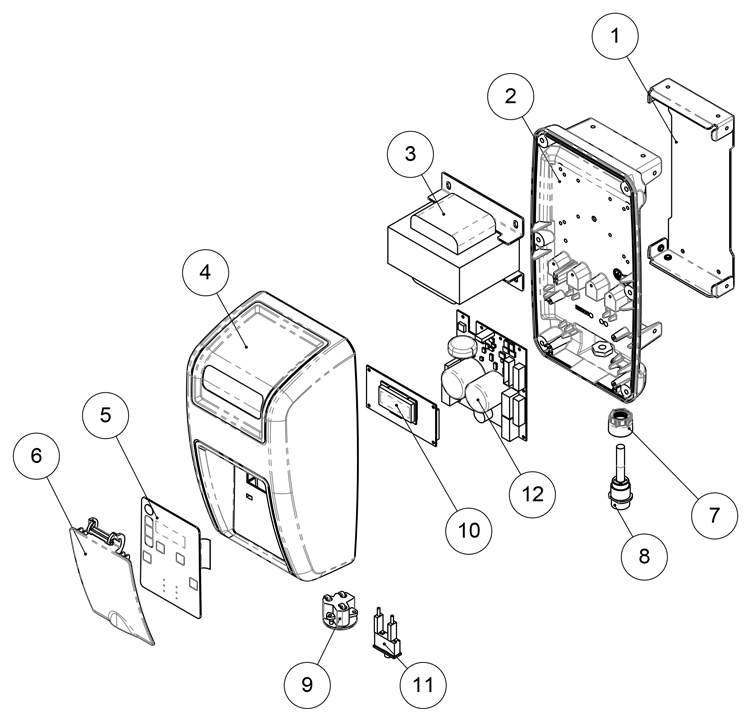 1
2
3
4
5
6
7
8
9
10
11
12