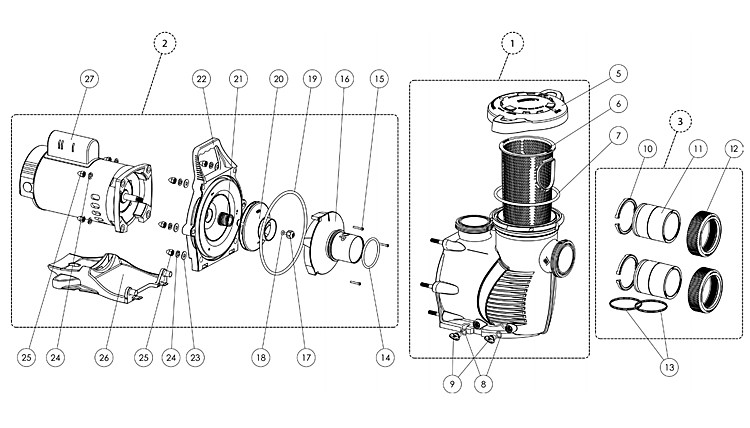 2
27
22
21
20
19
16
15
1
5
6
7
3
10
11
12
25
24
26
25
24
23
18
17
14
9
8
13