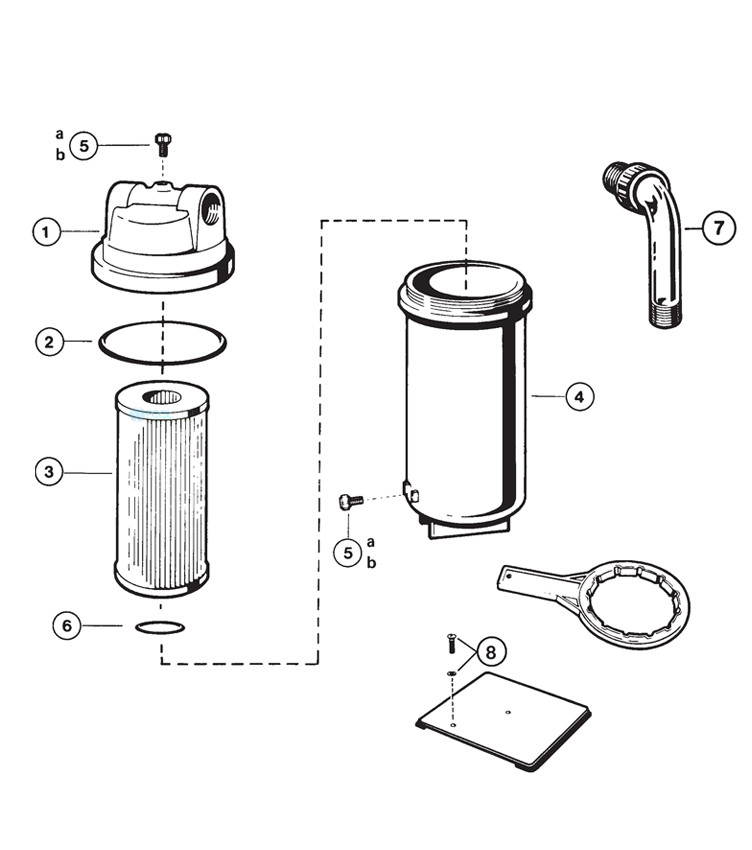 a
b
5
1
2
3
6
7
4
5
a
b
8