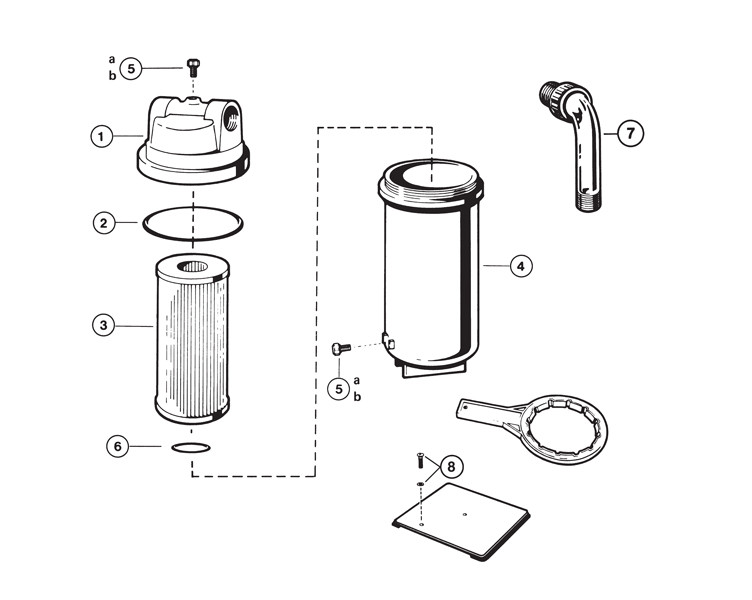 a
b
5
1
2
3
6
7
4
5
a
b
8