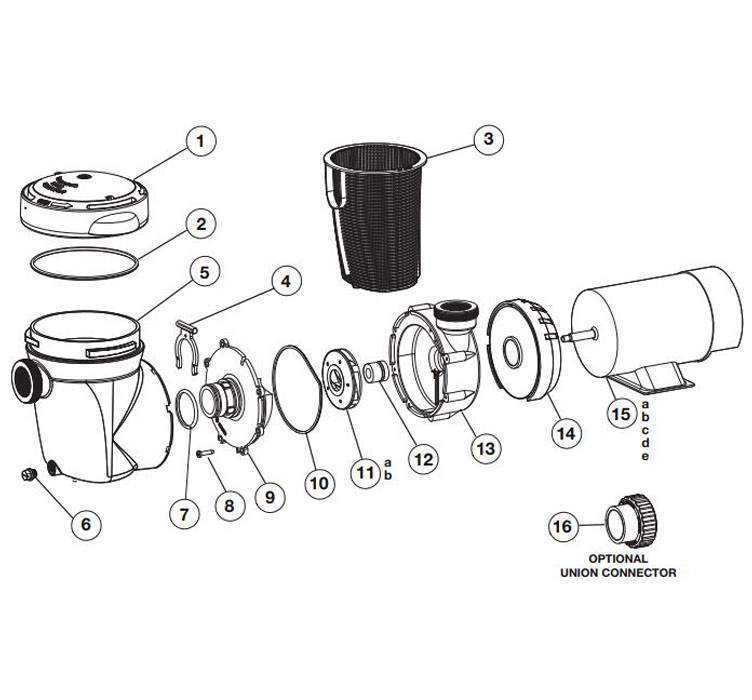 1
3
2
5
4
6
7
8
9
10
11 a b
12
13
14
15 a b c d e
16
OPTIONAL UNION CONNECTOR