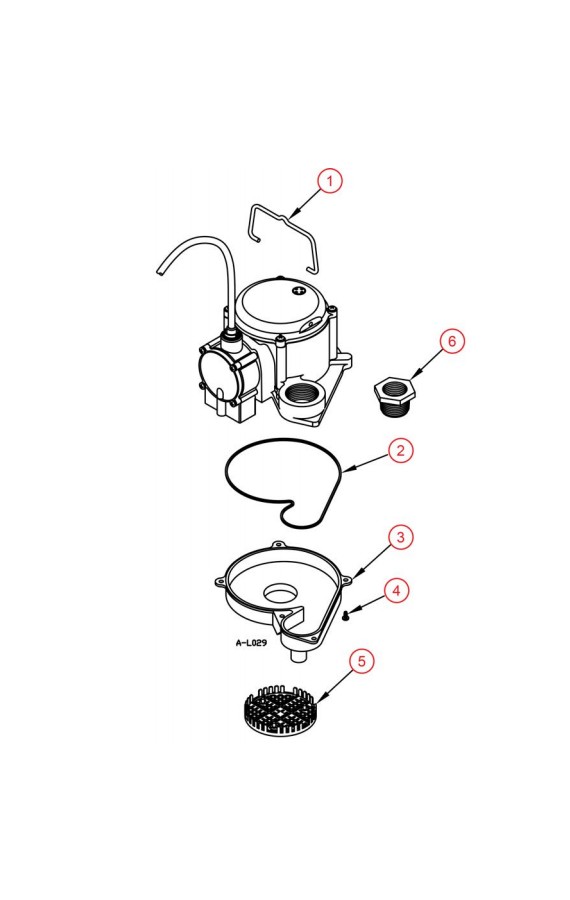 1

6

2

3

4

A-L029

5