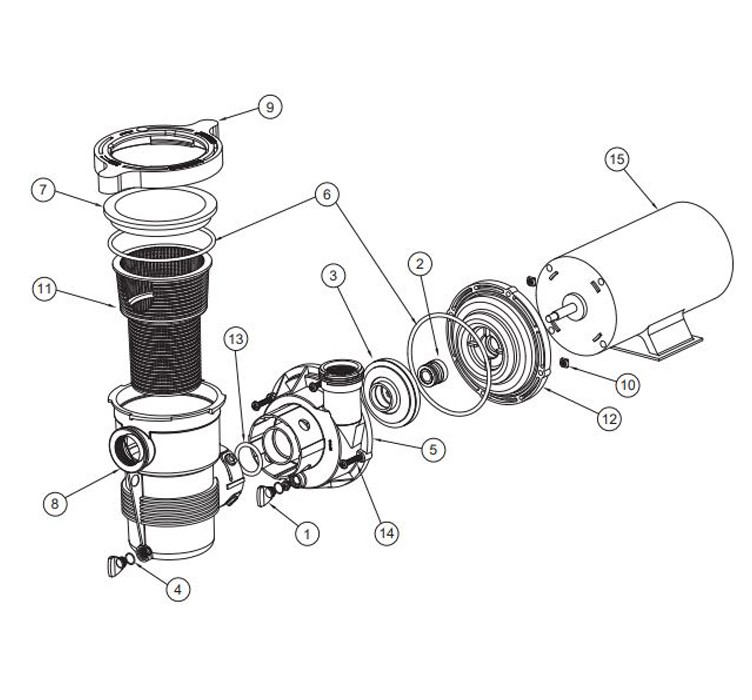 9
7
6
15
11
3
2
13
10
12
5
8
1
14
4